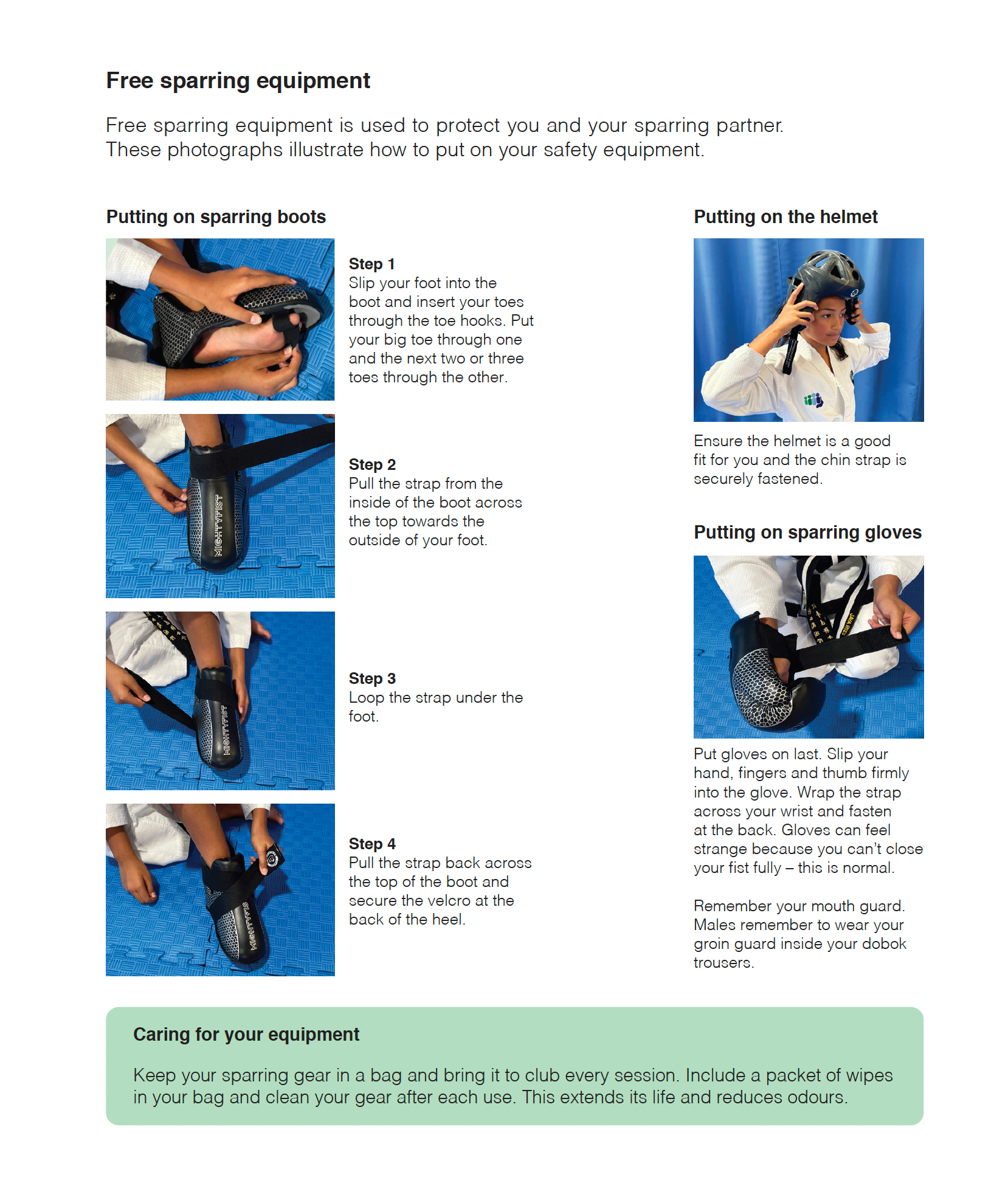 Free sparring equipment

Free sparring equipment is used to protect you and your sparring partner. These photographs illustrate how to put on your safety equipment.

Putting on sparring boots

Step 1
Slip your foot into the boot and insert your toes through the toe hooks. Put your big toe through one and the next two or three toes through the other.

MIGHTYFIST

Step 2
Pull the strap from the inside of the boot across the top towards the outside of your foot.

MIGHTYFIST

Step 3
Loop the strap under the foot.

MIGHTYFIST

Step 4
Pull the strap back across the top of the boot and secure the velcro at the back of the heel.

Putting on the helmet

Ensure the helmet is a good fit for you and the chin strap is securely fastened.

Putting on sparring gloves

Put gloves on last. Slip your hand, fingers and thumb firmly into the glove. Wrap the strap across your wrist and fasten at the back. Gloves can feel strange because you can't close your fist fully – this is normal.

Remember your mouth guard. Males remember to wear your groin guard inside your dobok trousers.

Caring for your equipment

Keep your sparring gear in a bag and bring it to club every session. Include a packet of wipes in your bag and clean your gear after each use. This extends its life and reduces odours.